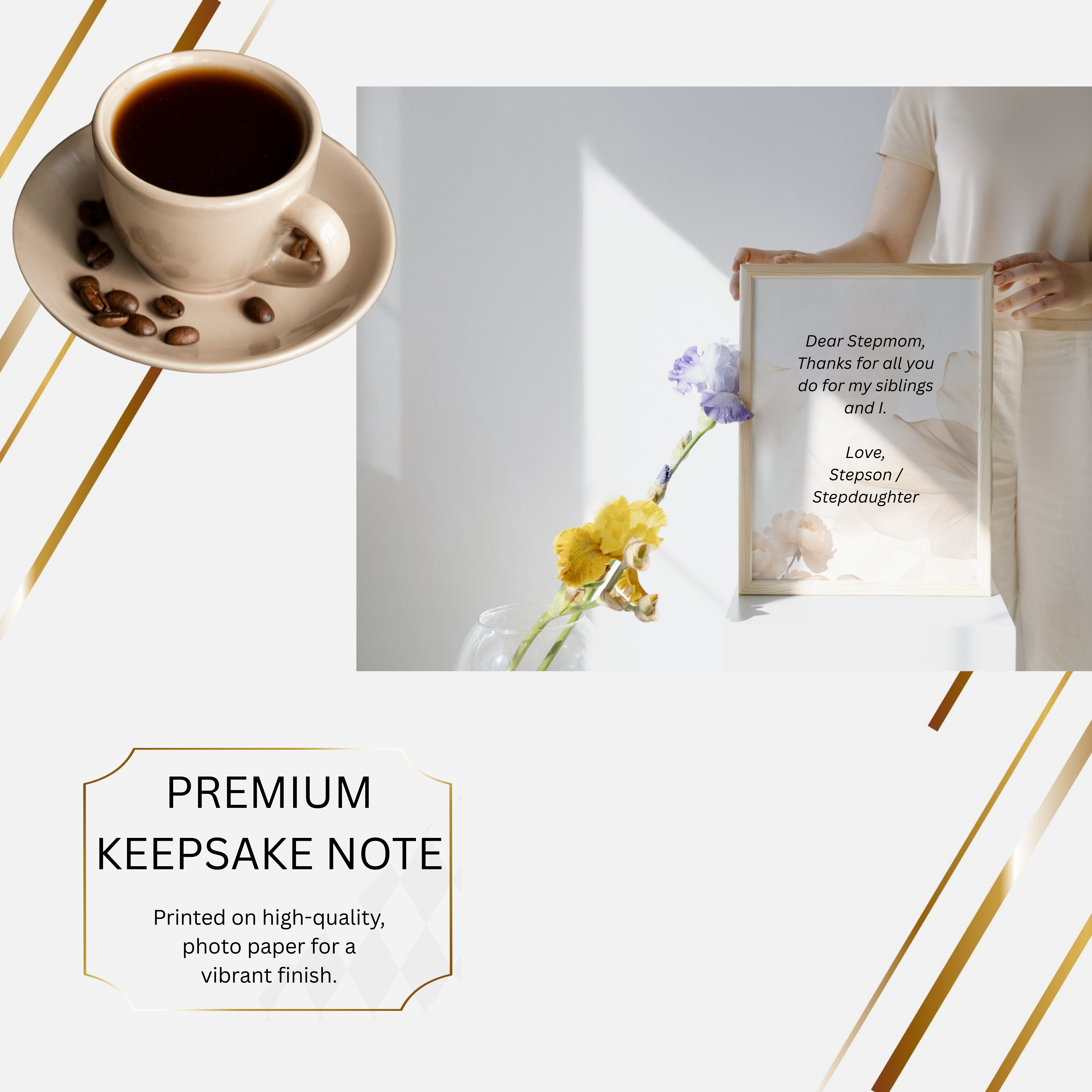 Dear Stepmom,
Thanks for all you do for my siblings and I.

Love,
Stepson / Stepdaughter

PREMIUM KEEPSAKE NOTE

Printed on high-quality, photo paper for a vibrant finish.