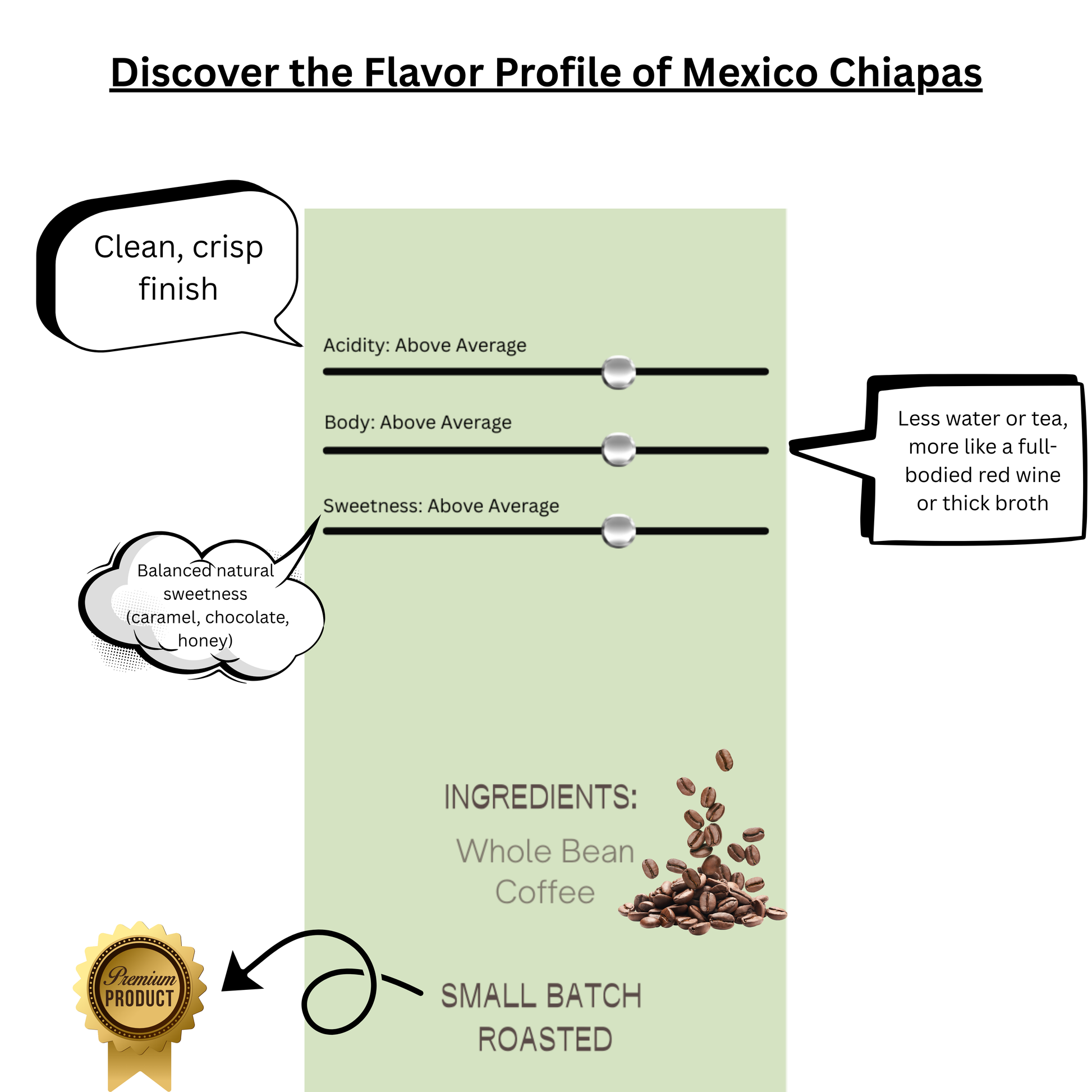 Discover the Flavor Profile of Mexico Chiapas

Clean, crisp finish

Acidity: Above Average

Body: Above Average

Less water or tea, more like a full-bodied red wine or thick broth

Sweetness: Above Average

Balanced natural sweetness (caramel, chocolate, honey)

INGREDIENTS:

Whole Bean Coffee

Premium PRODUCT

SMALL BATCH ROASTED